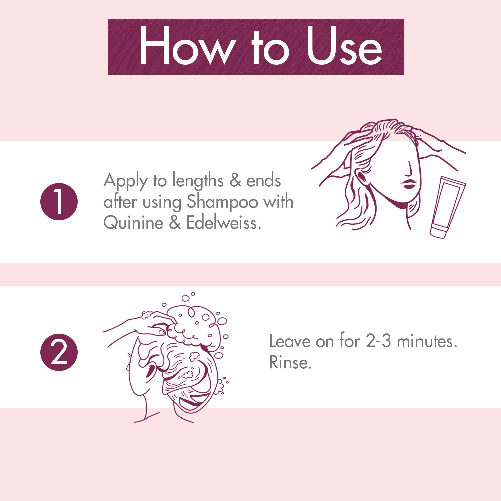 How to Use

1

Apply to lengths & ends after using Shampoo with Quinine & Edelweiss.

2

Leave on for 2-3 minutes. Rinse.