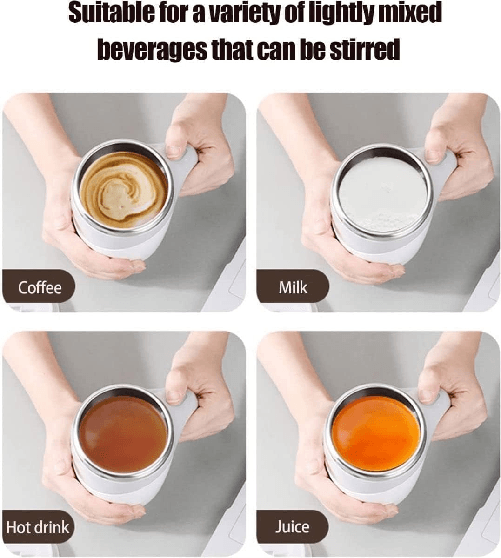 Suitable for a variety of lightly mixed beverages that can be stirred

Coffee

Milk

Hot drink

Juice