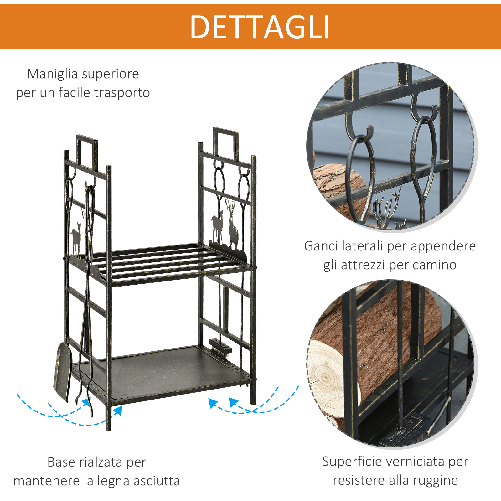 DETTAGLI

Maniglia superiore per un facile trasporto

Ganci laterali per appendere gli attrezzi per camino

Base rialzata per mantenere la legna asciutta

Superficie verniciata per resistere alla ruggine