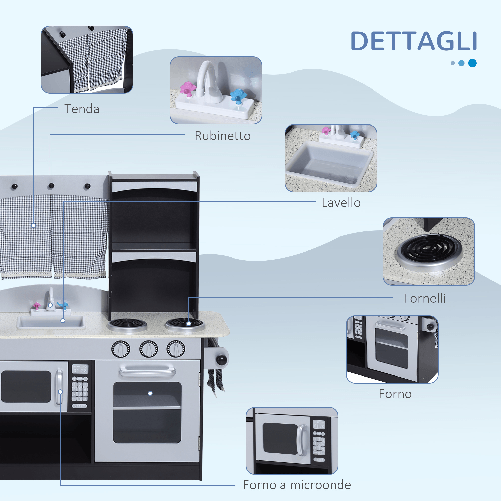 DETTAGLI

Tenda

Rubinetto

Lavello

Fornelli

Forno

Forno a microonde