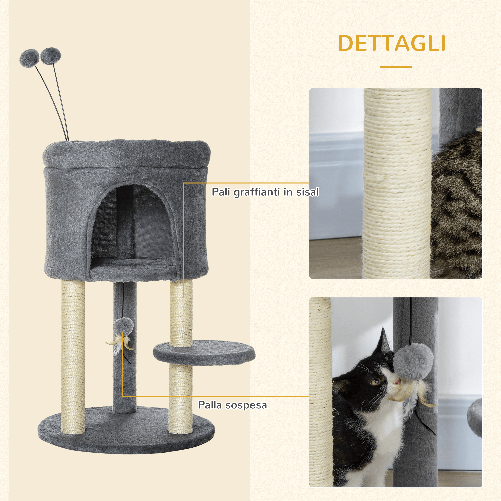 DETTAGLI

Pali graffianti in sisal

Palla sospesa