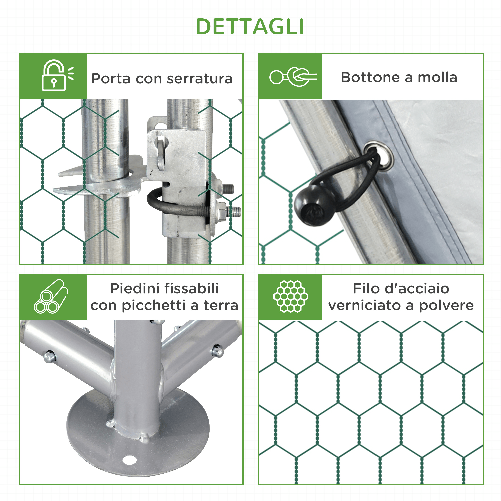 DETTAGLI

Porta con serratura

Bottone a molla

Piedini fissabili con picchetti a terra

Filo d'acciaio verniciato a polvere