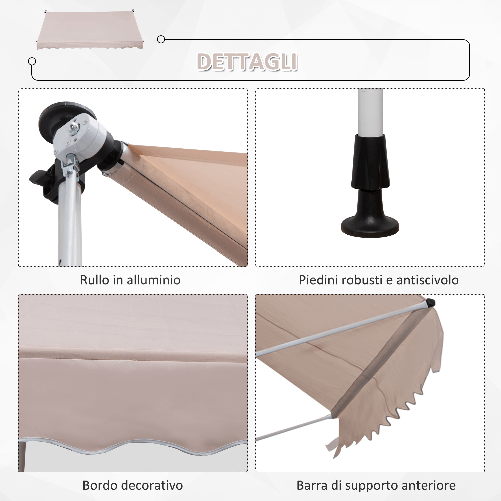 DETTAGLI

Rullo in alluminio

Piedini robusti e antiscivolo

Bordo decorativo

Barra di supporto anteriore