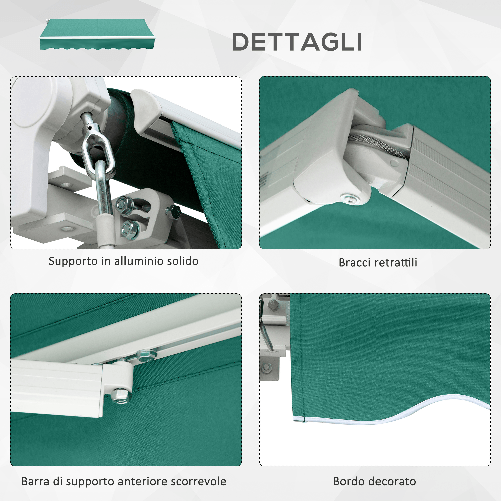 DETTAGLI

Supporto in alluminio solido

Bracci retrattili

Barra di supporto anteriore scorrevole

Bordo decorato