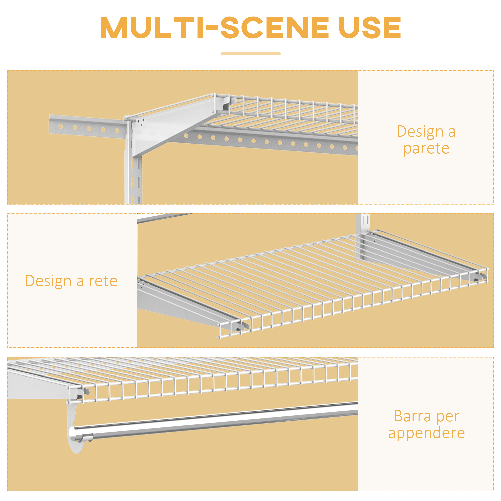 MULTI-SCENE USE

Design a parete

Design a rete

Barra per appendere