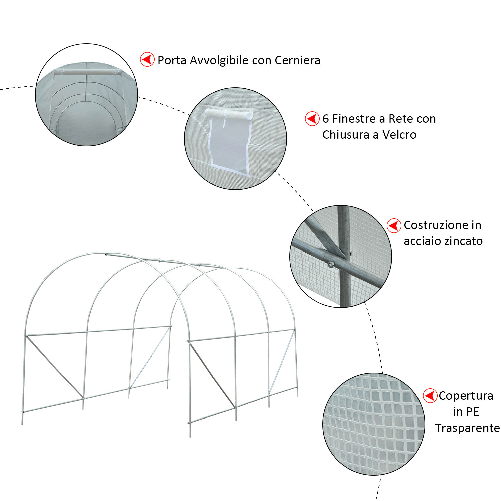 Porta Avvolgibile con Cerniera

6 Finestre a Rete con Chiusura a Velcro

Costruzione in acciaio zincato

Copertura in PE Trasparente