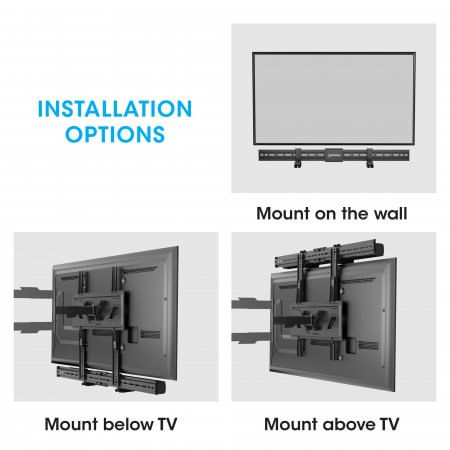 INSTALLATION OPTIONS

Mount on the wall

Mount below TV

Mount above TV