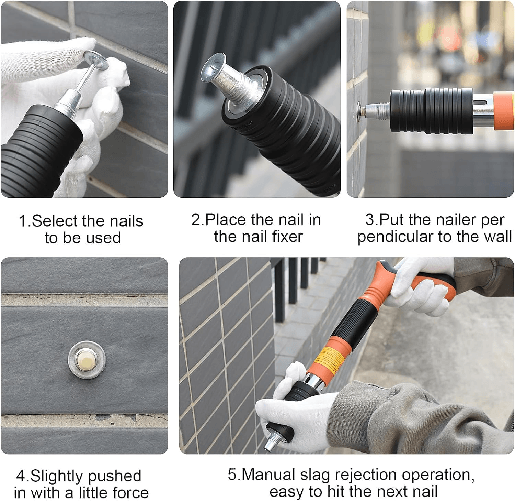 1.Select the nails to be used

2.Place the nail in the nail fixer

3.Put the nailer per pendicular to the wall

4.Slightly pushed in with a little force

5.Manual slag rejection operation, easy to hit the next nail