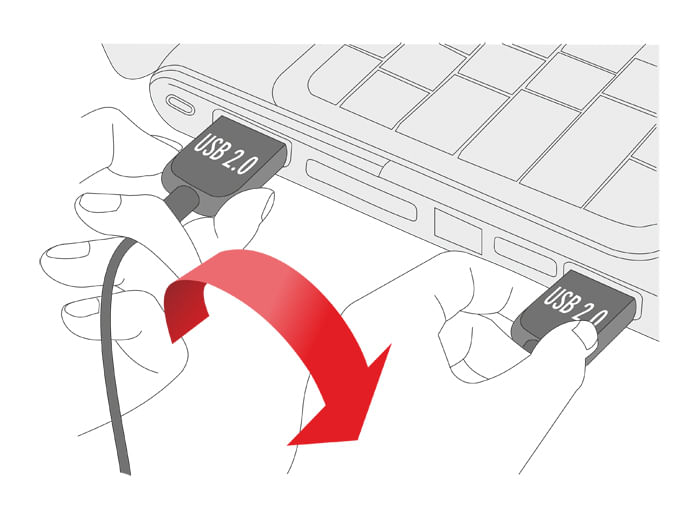 USB 2.0

USB 2.0