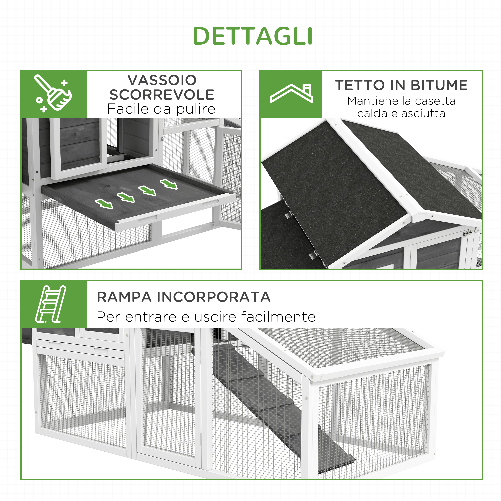 DETTAGLI

VASSOIO SCORREVOLE
Facile da pulire

TETTO IN BITUME
Mantiene la casetta calda e asciutta

RAMPA INCORPORATA
Per entrare e uscire facilmente