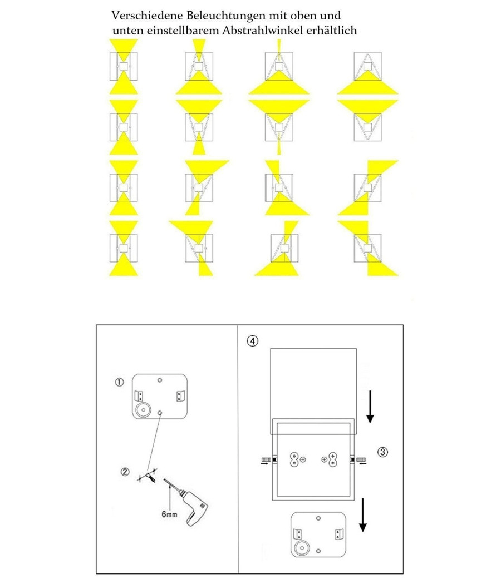 Verschiedene Beleuchtungen mit oben und unten einstellbarem Abstrahlwinkel erhältlich

①

②

6mm

④

③