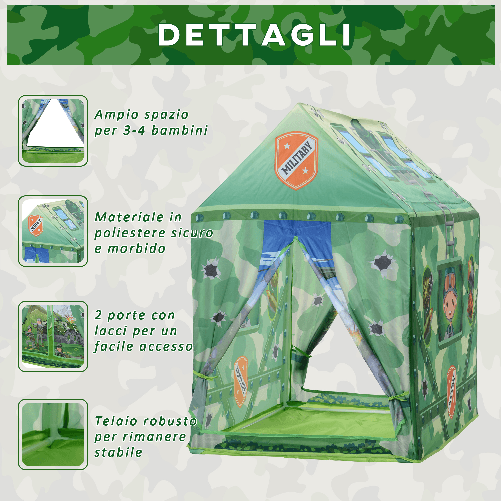 DETTAGLI

Ampio spazio per 3-4 bambini

Materiale in poliestere sicuro e morbido

2 porte con lacci per un facile accesso

Telaio robusto per rimanere stabile

MILITARY