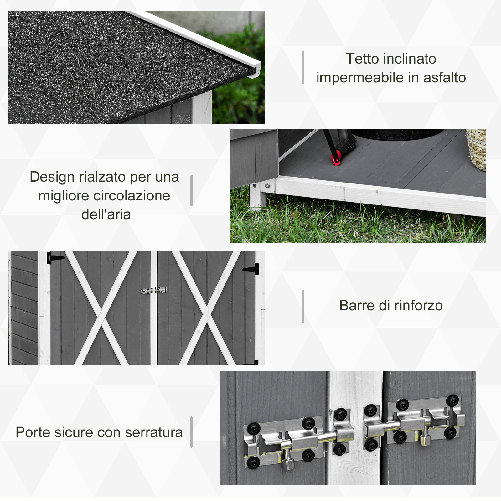 Tetto inclinato impermeabile in asfalto

Design rialzato per una migliore circolazione dell'aria

Barre di rinforzo

Porte sicure con serratura