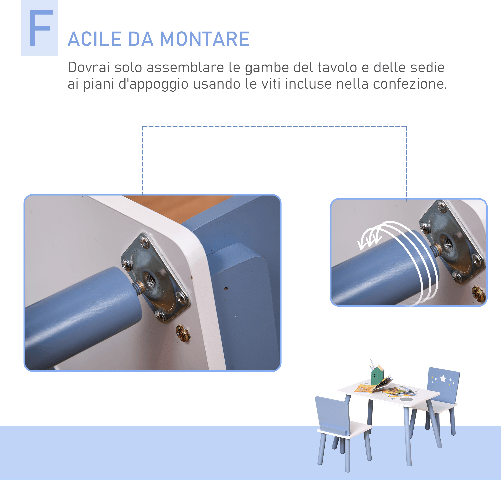 FACILE DA MONTARE

Dovrai solo assemblare le gambe del tavolo e delle sedie ai piani d'appoggio usando le viti incluse nella confezione.