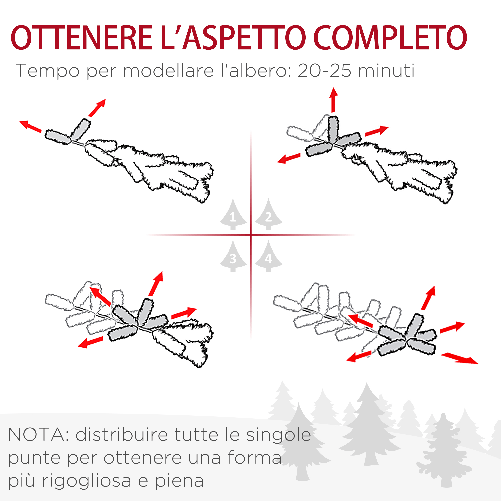 OTTENERE L'ASPETTO COMPLETO

Tempo per modellare l'albero: 20-25 minuti

1
2
3
4

NOTA: distribuire tutte le singole punte per ottenere una forma più rigogliosa e piena