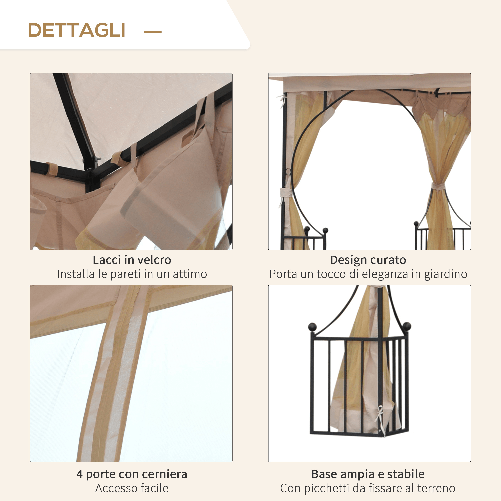 DETTAGLI —

Lacci in velcro
Installa le pareti in un attimo

Design curato
Porta un tocco di eleganza in giardino

4 porte con cerniera
Accesso facile

Base ampia e stabile
Con picchetti da fissare al terreno