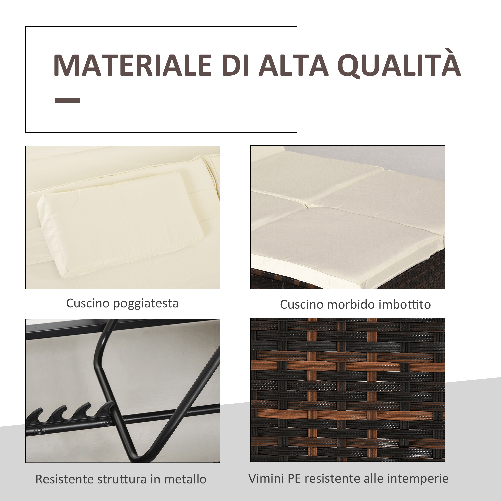 MATERIALE DI ALTA QUALITÀ

Cuscino poggiatesta

Cuscino morbido imbottito

Resistente struttura in metallo

Vimini PE resistente alle intemperie