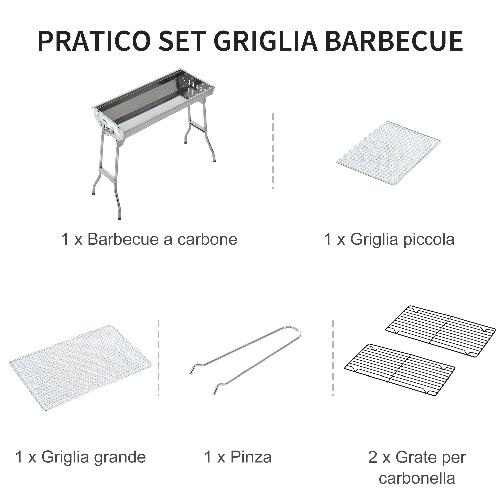 PRATICO SET GRIGLIA BARBECUE

1 x Barbecue a carbone

1 x Griglia piccola

1 x Griglia grande

1 x Pinza

2 x Grate per carbonella