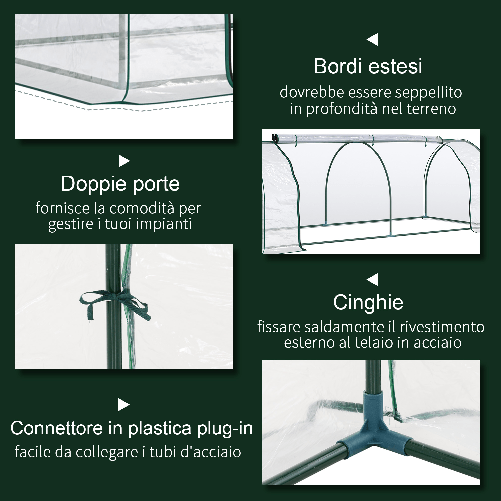 Bordi estesi
dovrebbe essere seppellito in profondità nel terreno

Doppie porte
fornisce la comodità per gestire i tuoi impianti

Cinghie
fissare saldamente il rivestimento esterno al telaio in acciaio

Connettore in plastica plug-in
facile da collegare i tubi d'acciaio