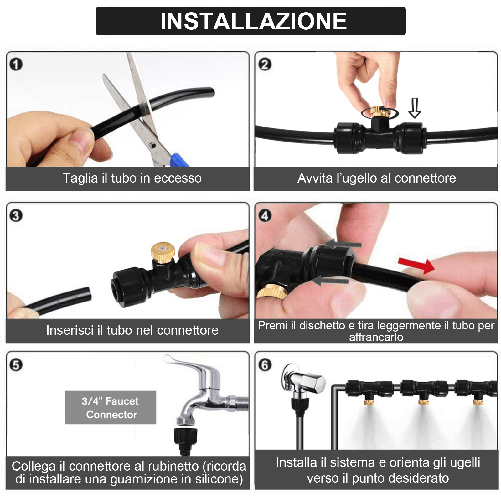 INSTALLAZIONE

1
Taglia il tubo in eccesso

2
Avvita l'ugello al connettore

3
Inserisci il tubo nel connettore

4
Premi il dischetto e tira leggermente il tubo per affrancarlo

5
3/4" Faucet Connector
Collega il connettore al rubinetto (ricorda di installare una guarnizione in silicone)

6
Installa il sistema e orienta gli ugelli verso il punto desiderato