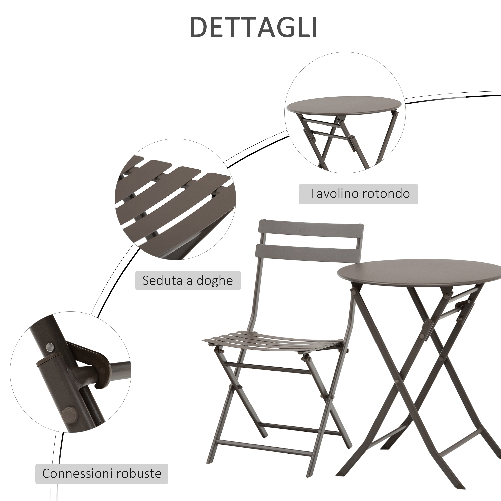 DETTAGLI

Tavolino rotondo

Seduta a doghe

Connessioni robuste