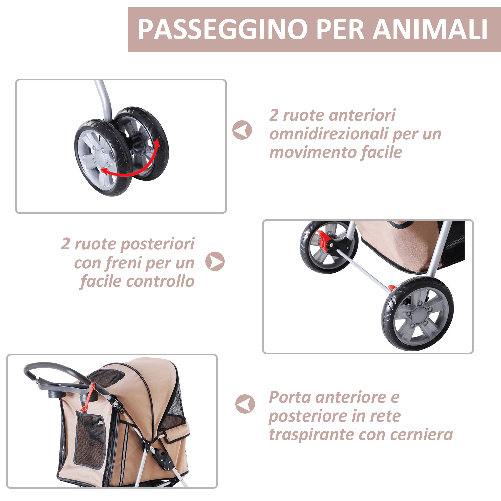 PASSEGGINO PER ANIMALI

2 ruote anteriori omnidirezionali per un movimento facile

2 ruote posteriori con freni per un facile controllo

Porta anteriore e posteriore in rete traspirante con cerniera