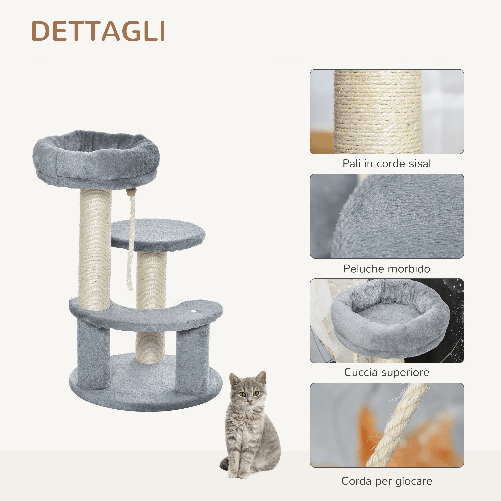 DETTAGLI

Pali in corde sisal

Peluche morbido

Cuccia superiore

Corda per giocare