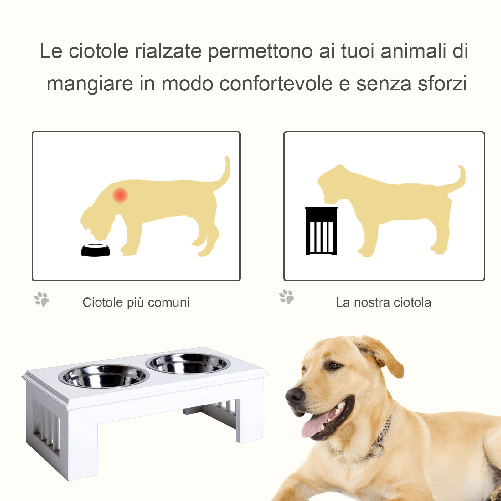 Le ciotole rialzate permettono ai tuoi animali di mangiare in modo confortevole e senza sforzi

Ciotole più comuni

La nostra ciotola