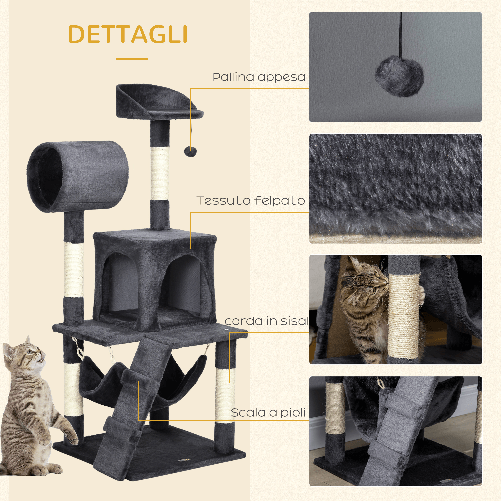 DETTAGLI

Pallina appesa

Tessuto felpato

corda in sisal

Scala a pioli