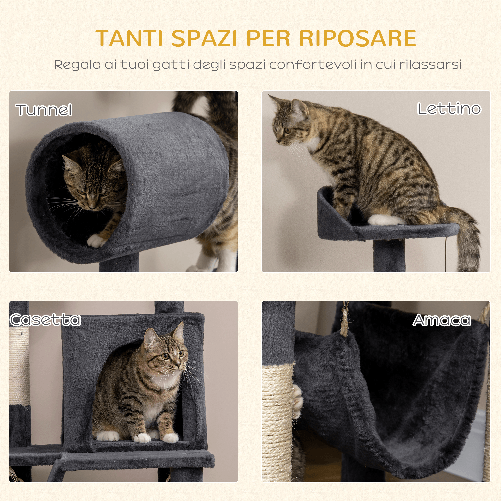 TANTI SPAZI PER RIPOSARE

Regala ai tuoi gatti degli spazi confortevoli in cui rilassarsi

Tunnel

Lettino

Casetta

Amaca