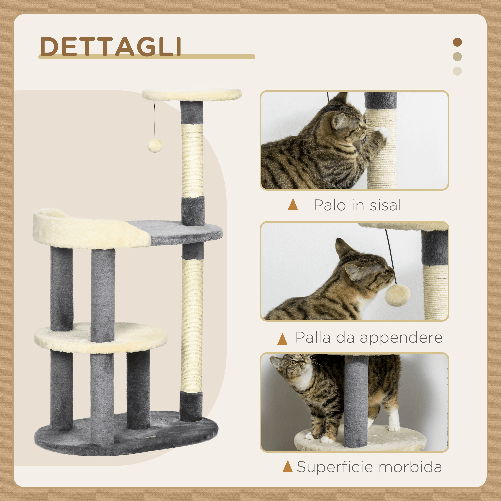 DETTAGLI

▲ Palo in sisal

▲ Palla da appendere

▲ Superficie morbida