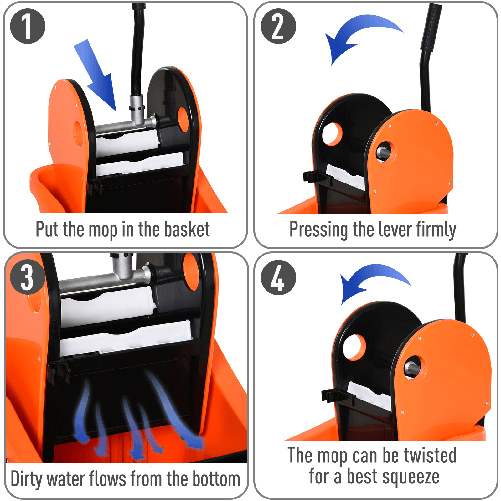 1
Put the mop in the basket

2
Pressing the lever firmly

3
Dirty water flows from the bottom

4
The mop can be twisted for a best squeeze