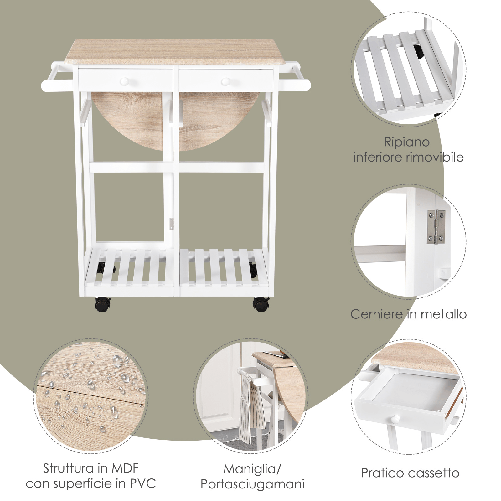 Ripiano inferiore rimovibile

Cerniere in metallo

Struttura in MDF con superficie in PVC

Maniglia/ Portasciugamani

Pratico cassetto