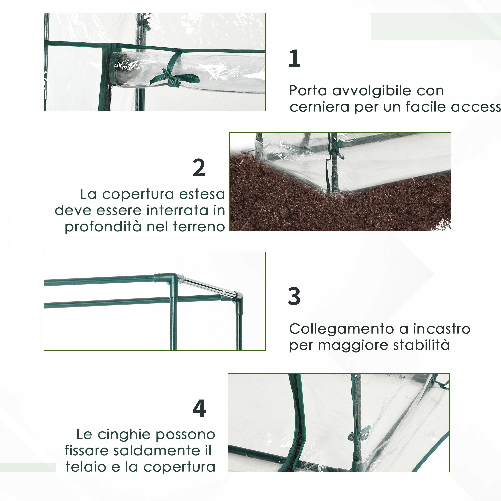 1

Porta avvolgibile con cerniera per un facile access

2

La copertura estesa deve essere interrata in profondità nel terreno

3

Collegamento a incastro per maggiore stabilità

4

Le cinghie possono fissare saldamente il telaio e la copertura