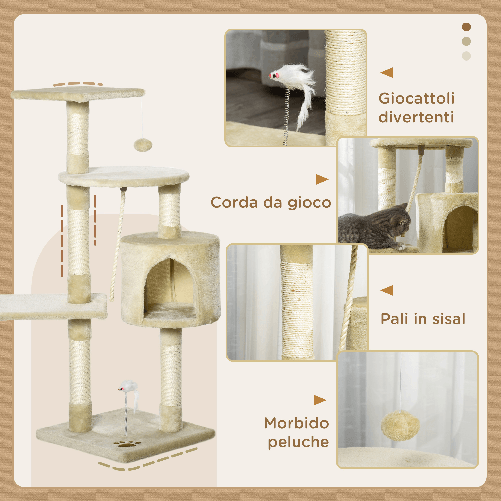 Giocattoli divertenti

Corda da gioco

Pali in sisal

Morbido peluche