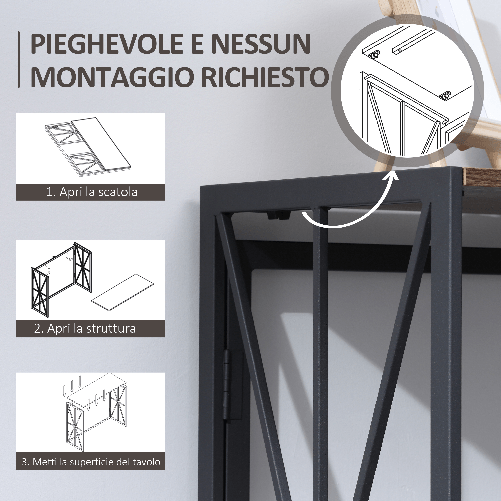 PIEGHEVOLE E NESSUN MONTAGGIO RICHIESTO

1. Apri la scatola

2. Apri la struttura

3. Metti la superficie del tavolo