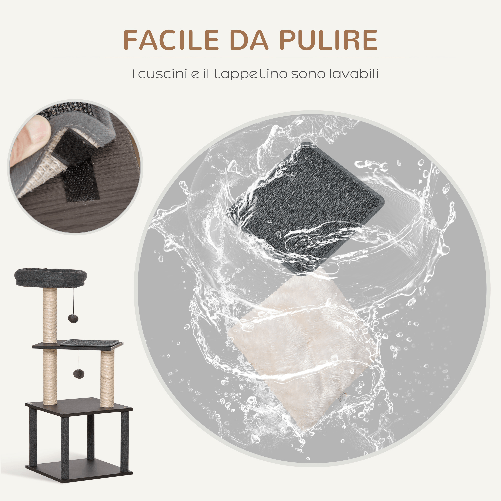 FACILE DA PULIRE

I cuscini e il tappetino sono lavabili