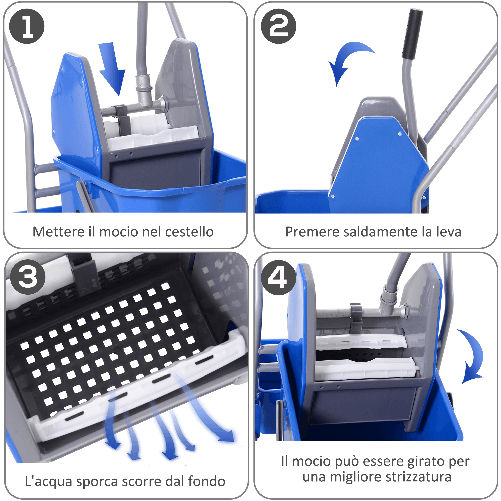 1

Mettere il mocio nel cestello

2

Premere saldamente la leva

3

L'acqua sporca scorre dal fondo

4

Il mocio può essere girato per una migliore strizzatura