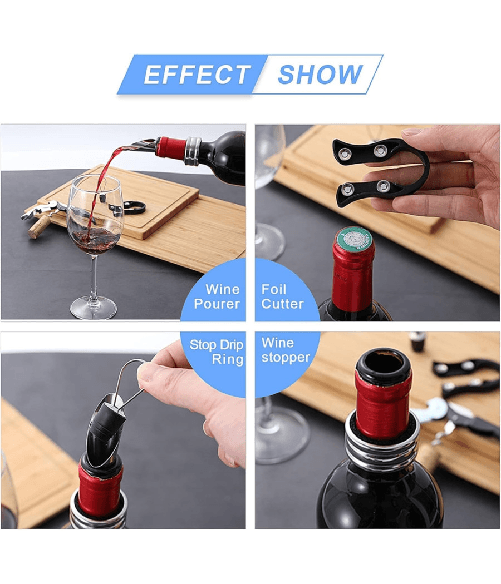 EFFECT SHOW

Wine Pourer

Foil Cutter

Stop Drip Ring

Wine stopper