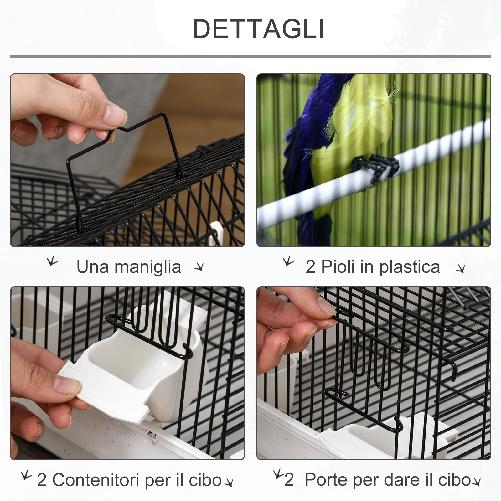 DETTAGLI

Una maniglia

2 Pioli in plastica

2 Contenitori per il cibo

2 Porte per dare il cibo