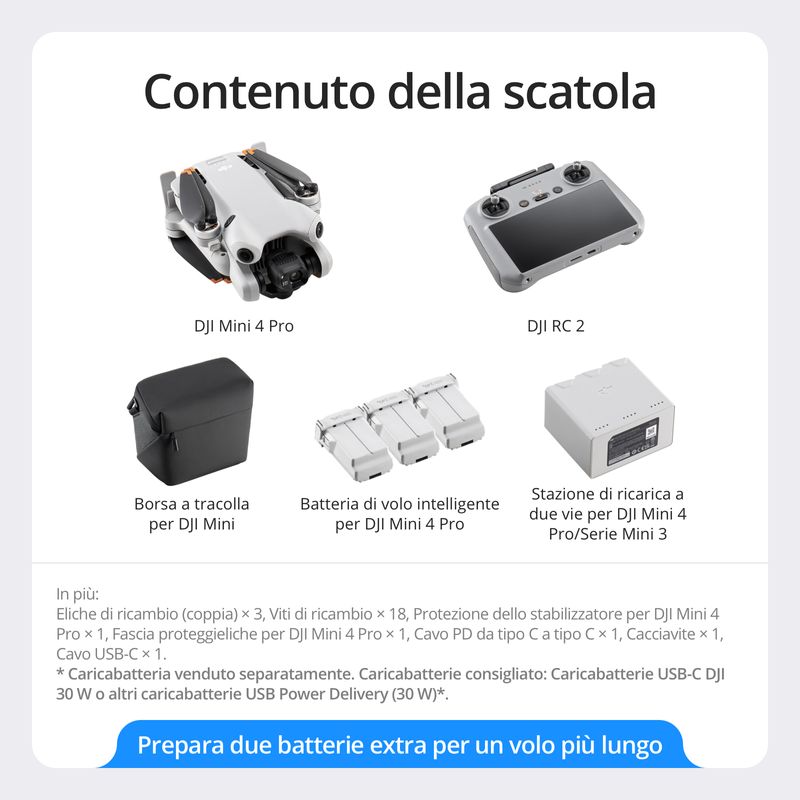 Contenuto della scatola

DJI Mini 4 Pro

DJI RC 2

Borsa a tracolla per DJI Mini

Batteria di volo intelligente per DJI Mini 4 Pro

Stazione di ricarica a due vie per DJI Mini 4 Pro/Serie Mini 3

In più:
Eliche di ricambio (coppia) × 3, Viti di ricambio × 18, Protezione dello stabilizzatore per DJI Mini 4 Pro × 1, Fascia proteggieliche per DJI Mini 4 Pro × 1, Cavo PD da tipo C a tipo C × 1, Cacciavite × 1, Cavo USB-C × 1.
* Caricabatteria venduto separatamente. Caricabatterie consigliato: Caricabatterie USB-C DJI 30 W o altri caricabatterie USB Power Delivery (30 W)*.

Prepara due batterie extra per un volo più lungo