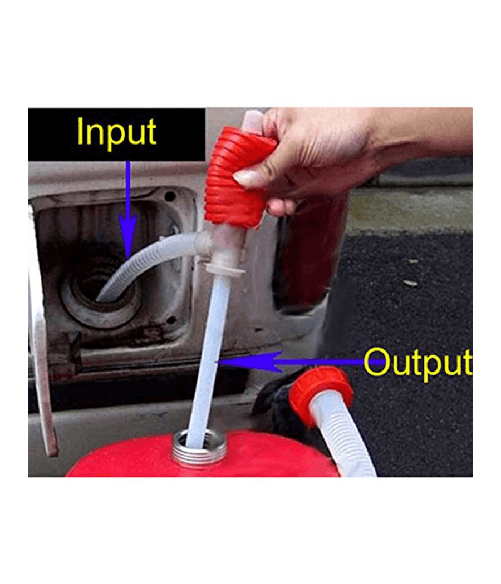 Input

Output