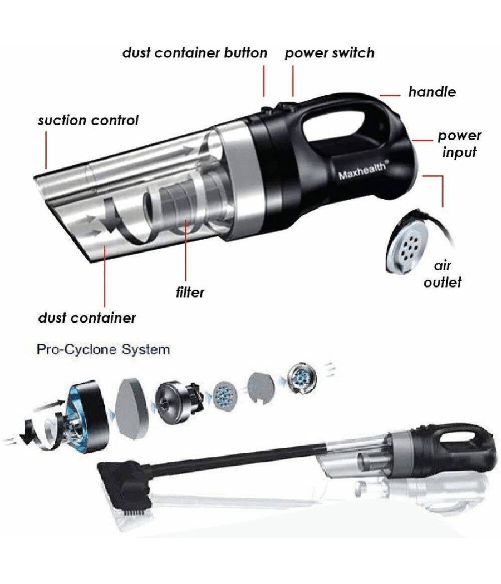 dust container button
power switch
handle
suction control
power input
Maxhealth®
air outlet
filter
dust container

Pro-Cyclone System