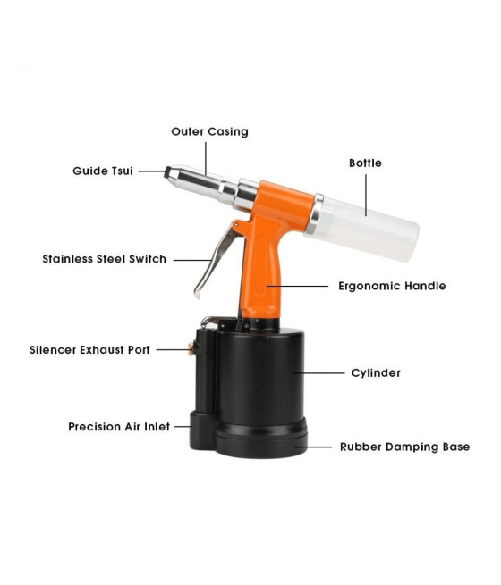 Outer Casing

Guide Tsui

Bottle

Stainless Steel Switch

Ergonomic Handle

Silencer Exhaust Port

Cylinder

Precision Air Inlet

Rubber Damping Base