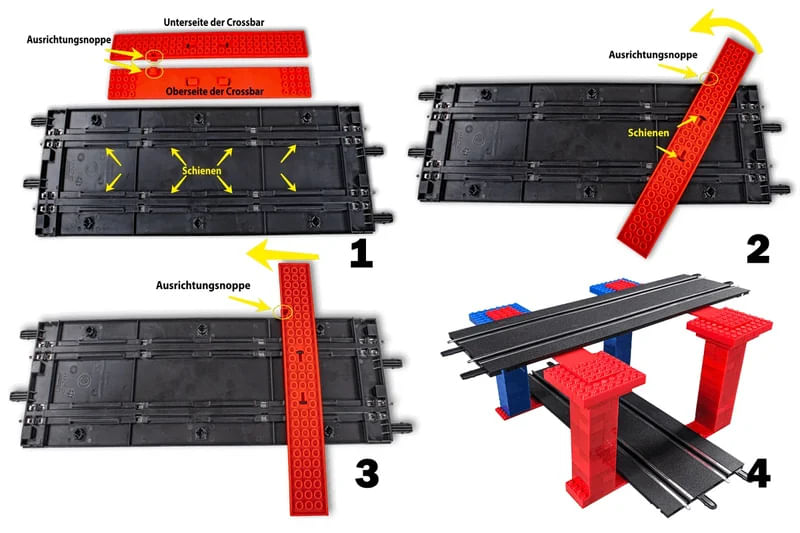 Unterseite der Crossbar
Ausrichtungsnoppe
Oberseite der Crossbar
Schienen
1

Ausrichtungsnoppe
Schienen
2

Ausrichtungsnoppe
3

4