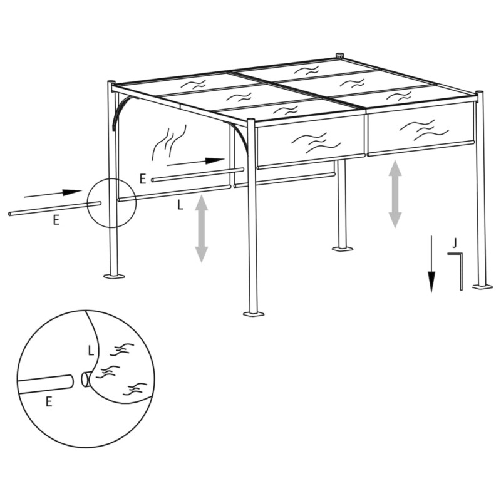 E
E
L
J
L
E