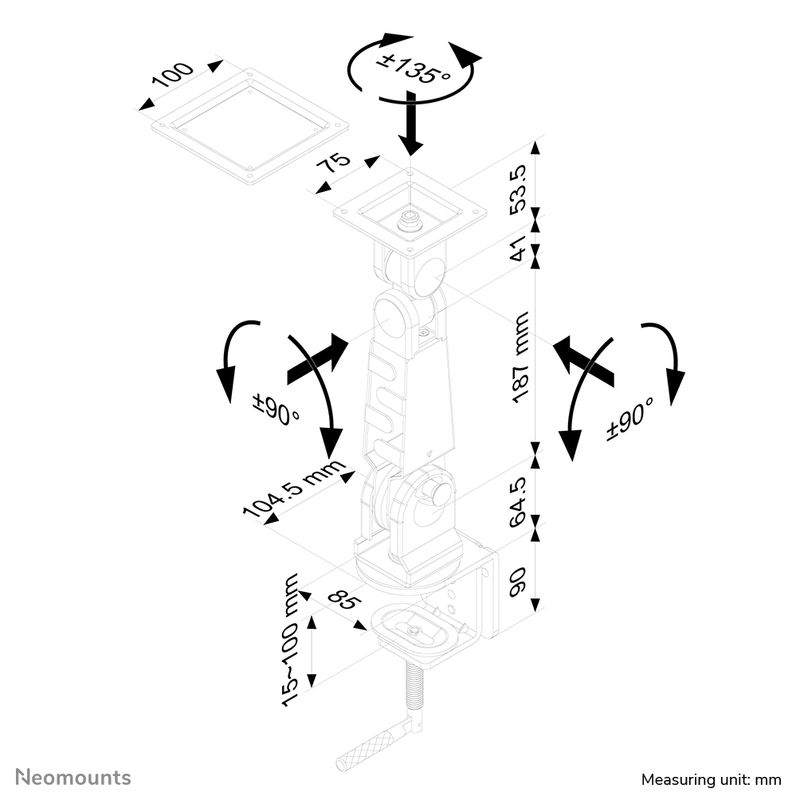 100

±135°

75

53.5

41

187 mm

±90°

±90°

104.5 mm

64.5

90

85

15~100 mm

Neomounts

Measuring unit: mm