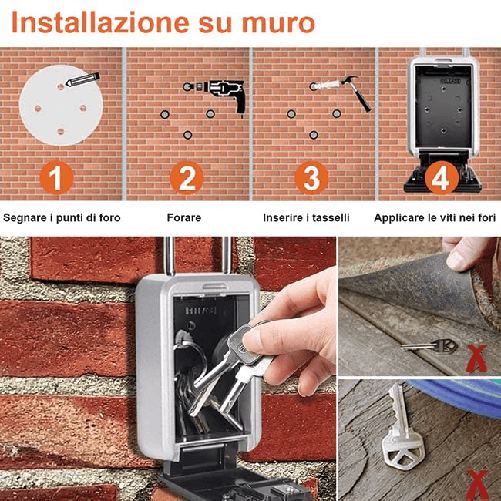 Installazione su muro

1

2

3

4

Segnare i punti di foro

Forare

Inserire i tasselli

Applicare le viti nei fori

X

X