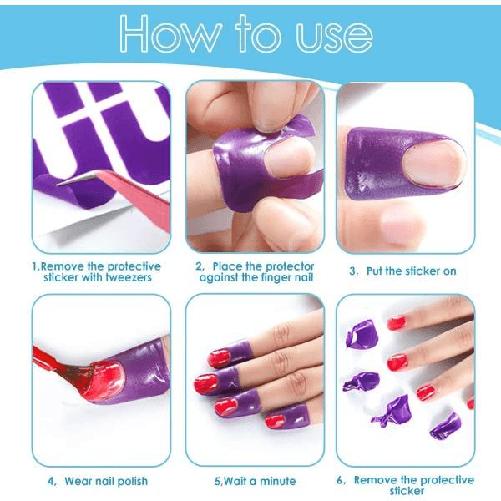 How to use

1.Remove the protective sticker with tweezers

2. Place the protector against the finger nail

3. Put the sticker on

4. Wear nail polish

5,Wait a minute

6. Remove the protective sticker