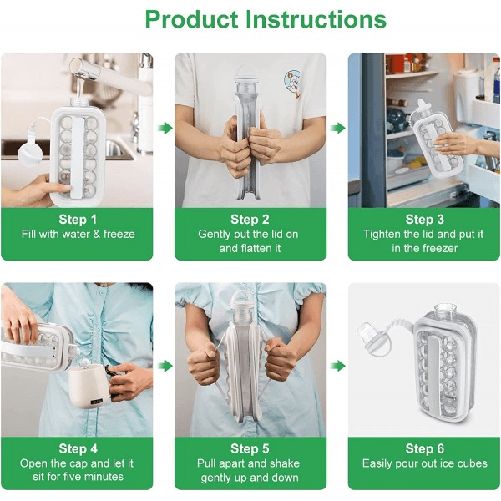 Product Instructions

Step 1
Fill with water & freeze

Step 2
Gently put the lid on and flatten it

Step 3
Tighten the lid and put it in the freezer

Step 4
Open the cap and let it sit for five minutes

Step 5
Pull apart and shake gently up and down

Step 6
Easily pour out ice cubes